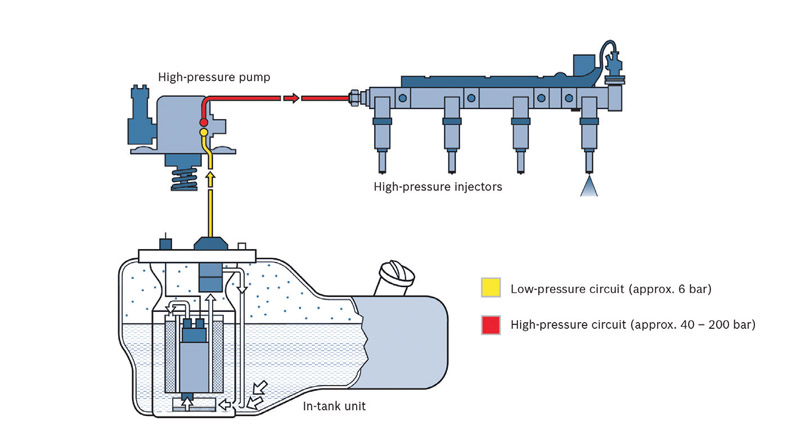 High-pressure pump

High-pressure injectors

Low-pressure circuit (approx. 6 bar)

High-pressure circuit (approx. 40 – 200 bar)

In-tank unit